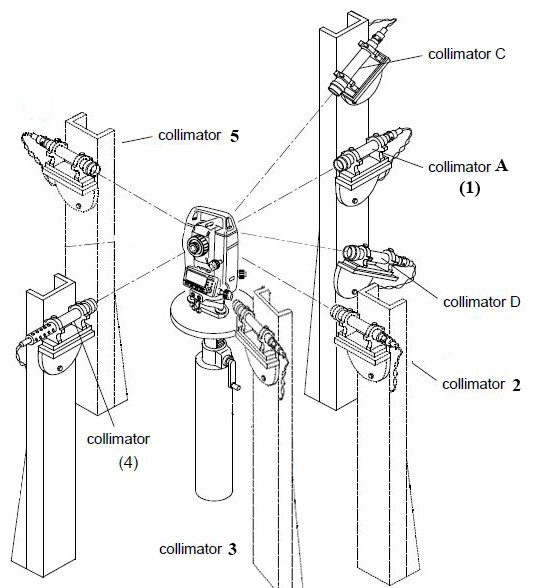 collimator C

collimator 5

collimator A
(1)

collimator D

collimator 2

collimator
(4)

collimator 3